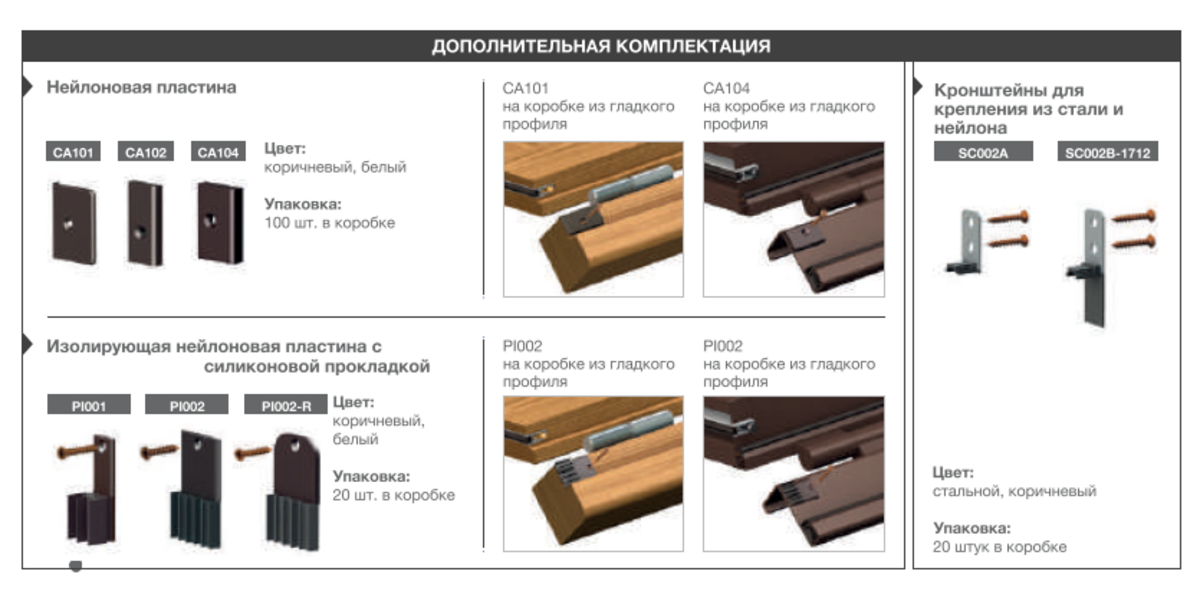 ДОПОЛНИТЕЛЬНАЯ КОМПЛЕКТАЦИЯ

Нейлоновая пластина

CA101 CA102 CA104

Цвет:
коричневый, белый

Упаковка:
100 шт. в коробке

CA101
на коробке из гладкого профиля

CA104
на коробке из гладкого профиля

Изолирующая нейлоновая пластина с силиконовой прокладкой

PI001 PI002 PI002-R

Цвет:
коричневый, белый

Упаковка:
20 шт. в коробке

PI002
на коробке из гладкого профиля

PI002
на коробке из гладкого профиля

Кронштейны для крепления из стали и нейлона

SC002A SC002B-1712

Цвет:
стальной, коричневый

Упаковка:
20 штук в коробке