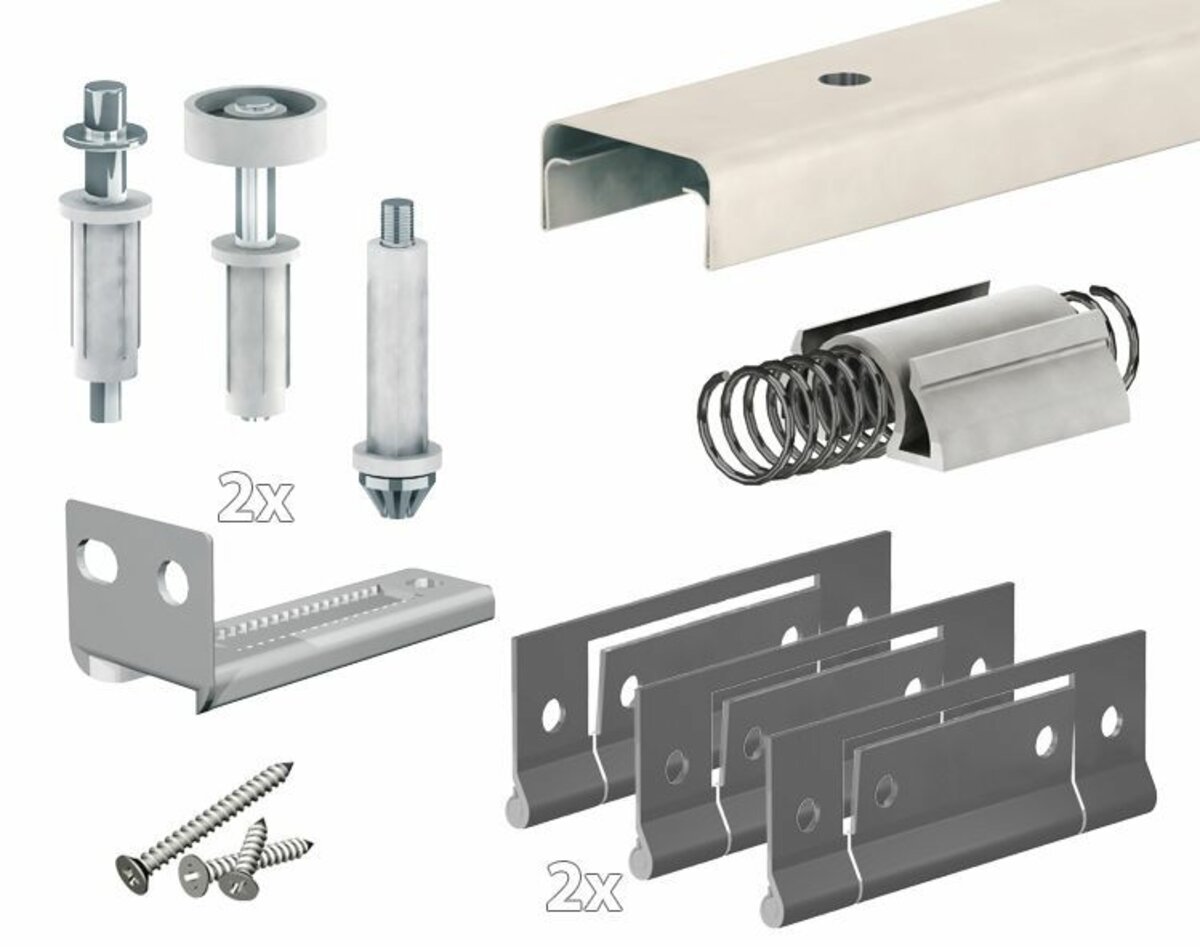 2x

2x