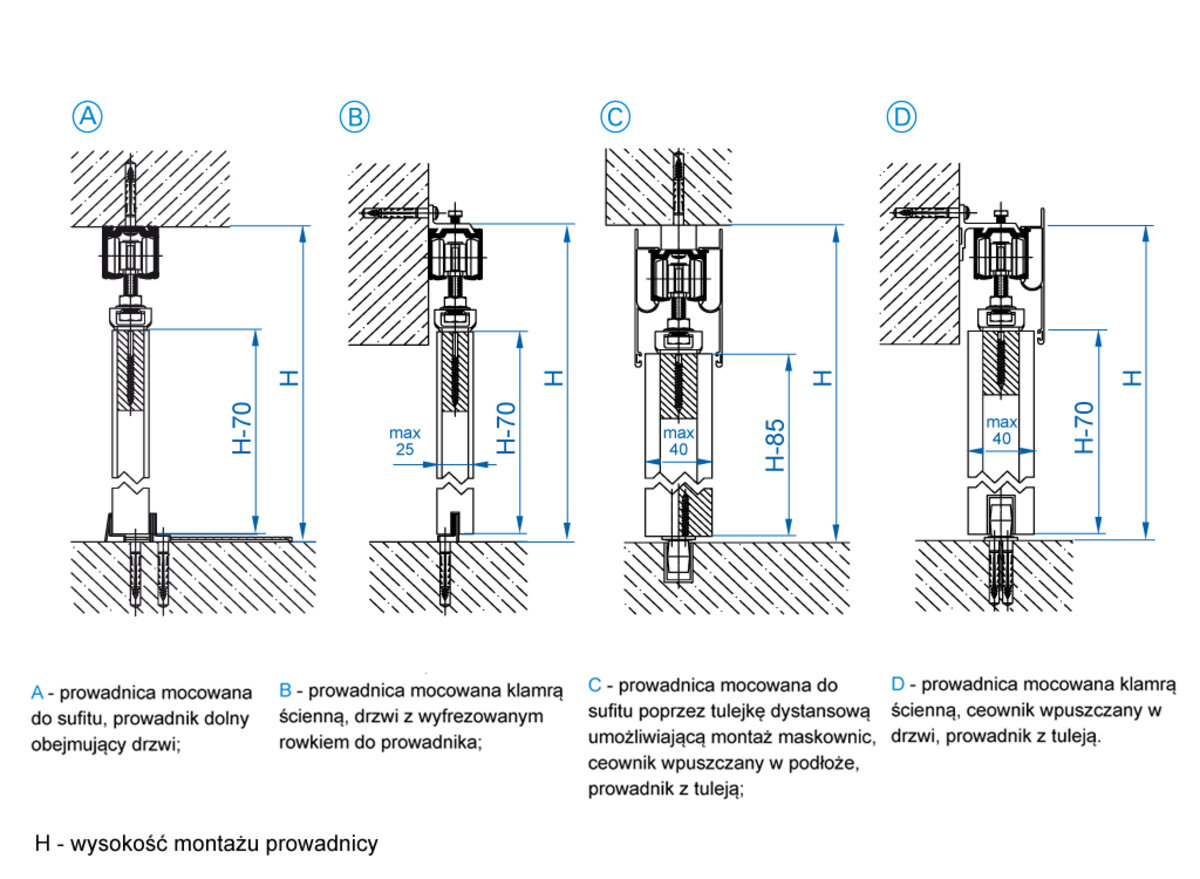 A

H-70

H

B

max
25

H-70

H

C

max
40

H-85

H

D

max
40

H-70

H

A - prowadnica mocowana do sufitu, prowadnik dolny obejmujący drzwi;

B - prowadnica mocowana klamrą ścienną, drzwi z wyfrezowanym rowkiem do prowadnika;

C - prowadnica mocowana do sufitu poprzez tulejkę dystansową umożliwiającą montaż maskownic, ceownik wpuszczany w podłoże, prowadnik z tuleją;

D - prowadnica mocowana klamrą ścienną, ceownik wpuszczany w drzwi, prowadnik z tuleją.

H - wysokość montażu prowadnicy