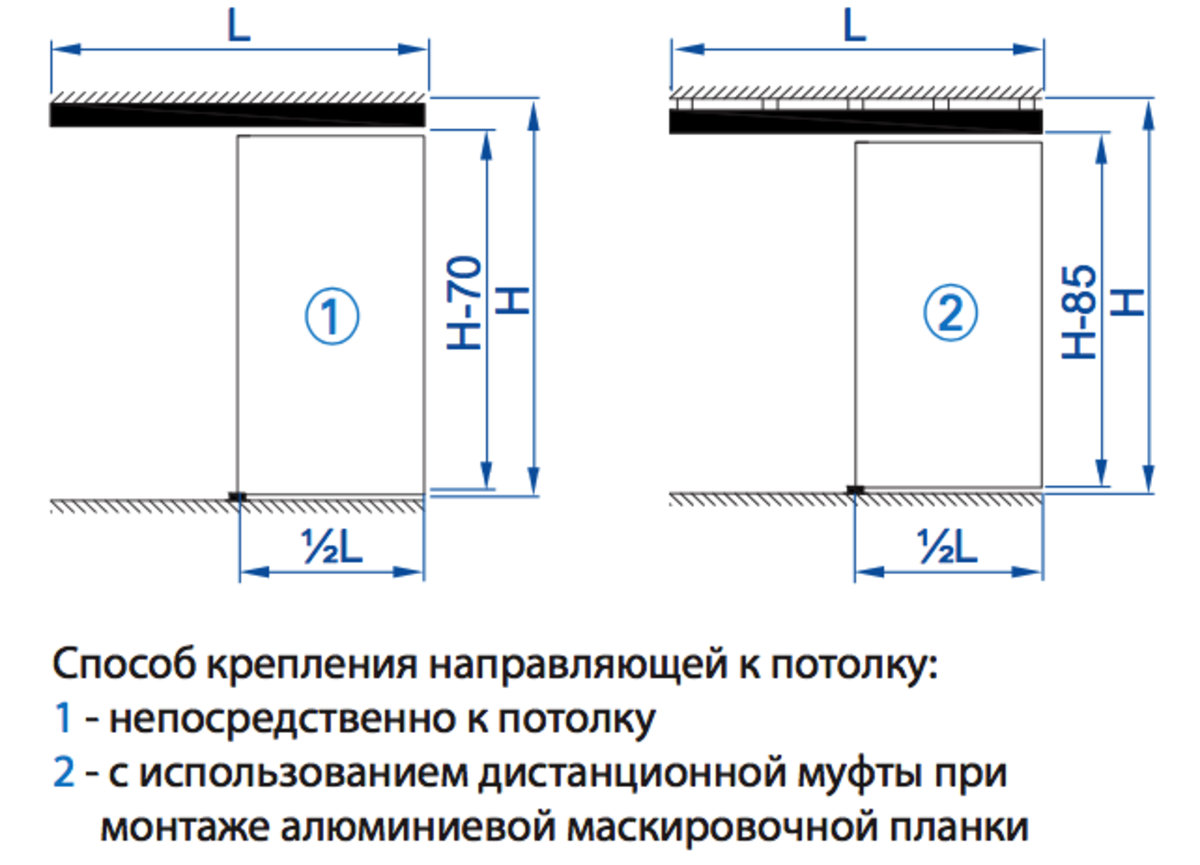 L

①

H-70

H

½L

L

②

H-85

H

½L

Способ крепления направляющей к потолку:
1 - непосредственно к потолку
2 - с использованием дистанционной муфты при монтаже алюминиевой маскировочной планки